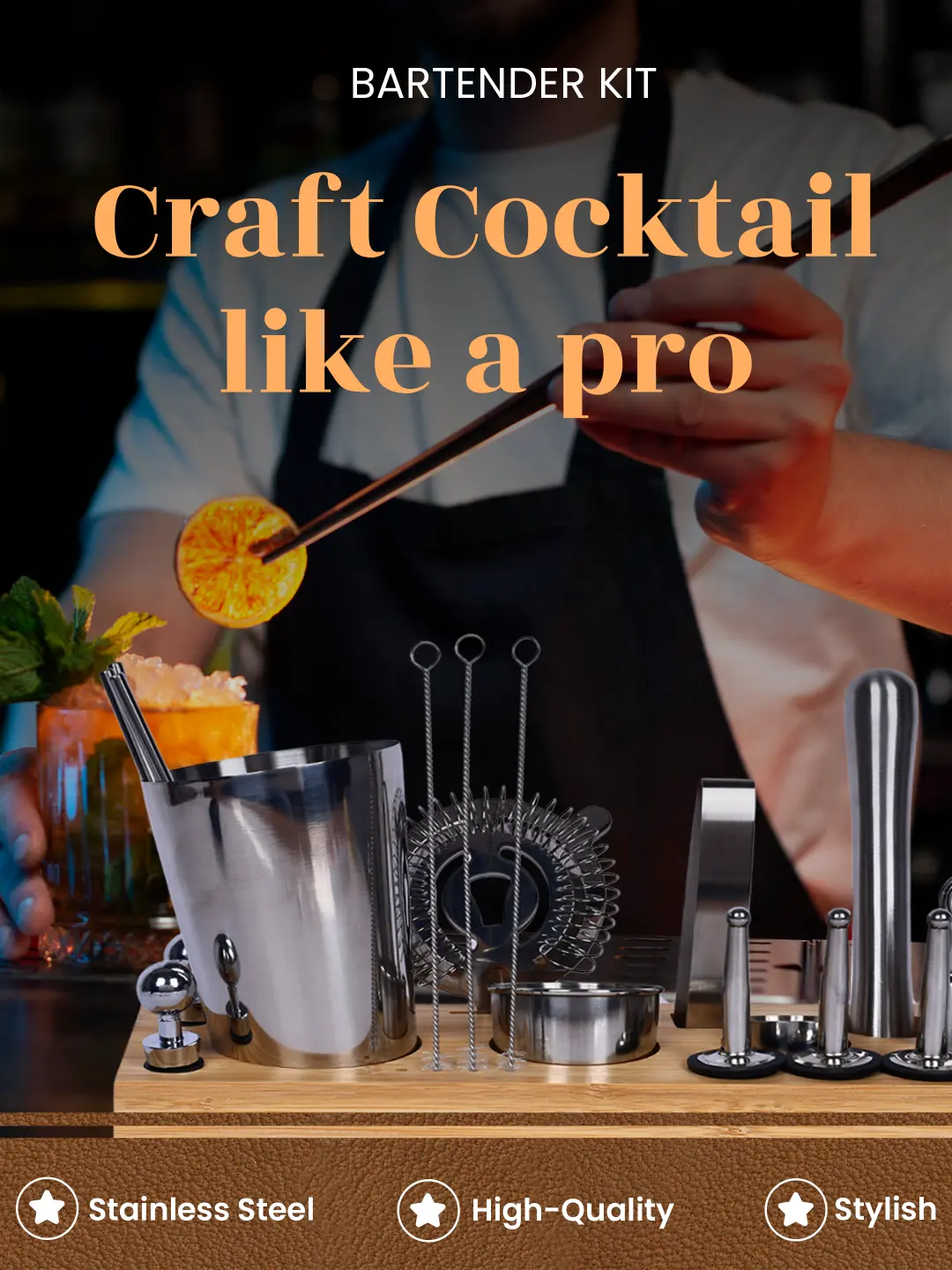 BARTENDER KIT

Craft Cocktail like a pro

Stainless Steel

High-Quality

Stylish